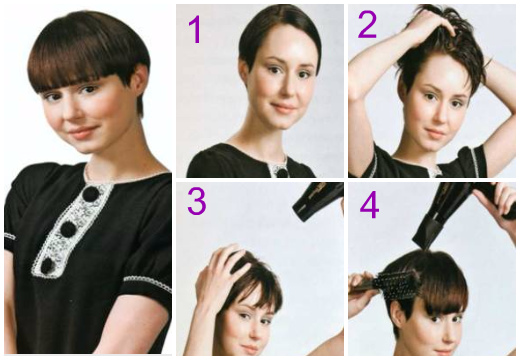 1
2
3
4